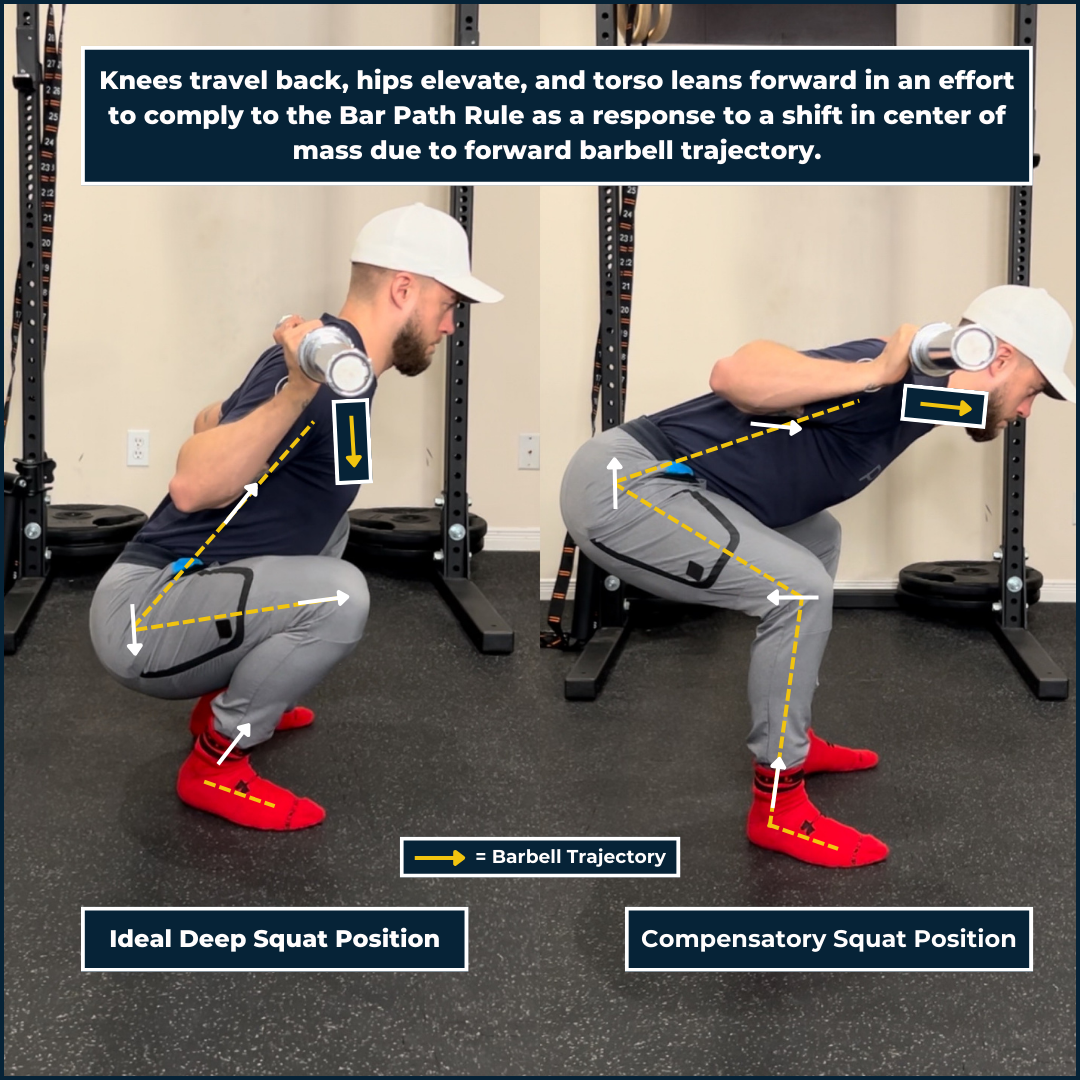 Knees travel back, hips elevate, and torso leans forward in an effort to comply to the Bar Path Rule as a response to a shift in center of mass due to forward barbell trajectory.

= Barbell Trajectory

Ideal Deep Squat Position

Compensatory Squat Position